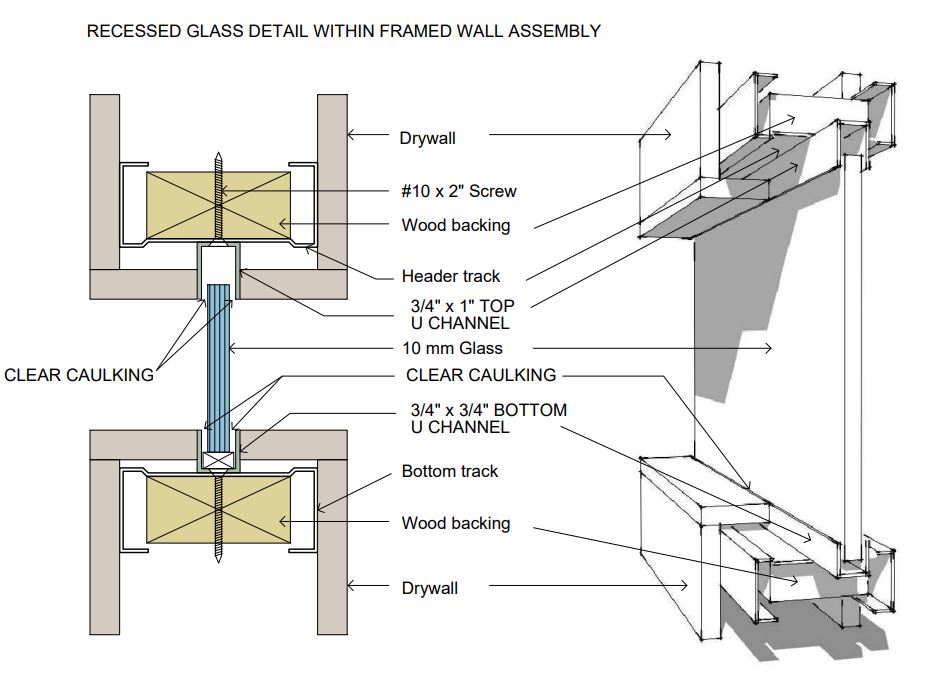 RECESSED GLASS DETAIL WITHIN FRAMED WALL ASSEMBLY

Drywall

#10 x 2" Screw

Wood backing

Header track

3/4" x 1" TOP U CHANNEL

10 mm Glass

CLEAR CAULKING

CLEAR CAULKING

3/4" x 3/4" BOTTOM U CHANNEL

Bottom track

Wood backing

Drywall